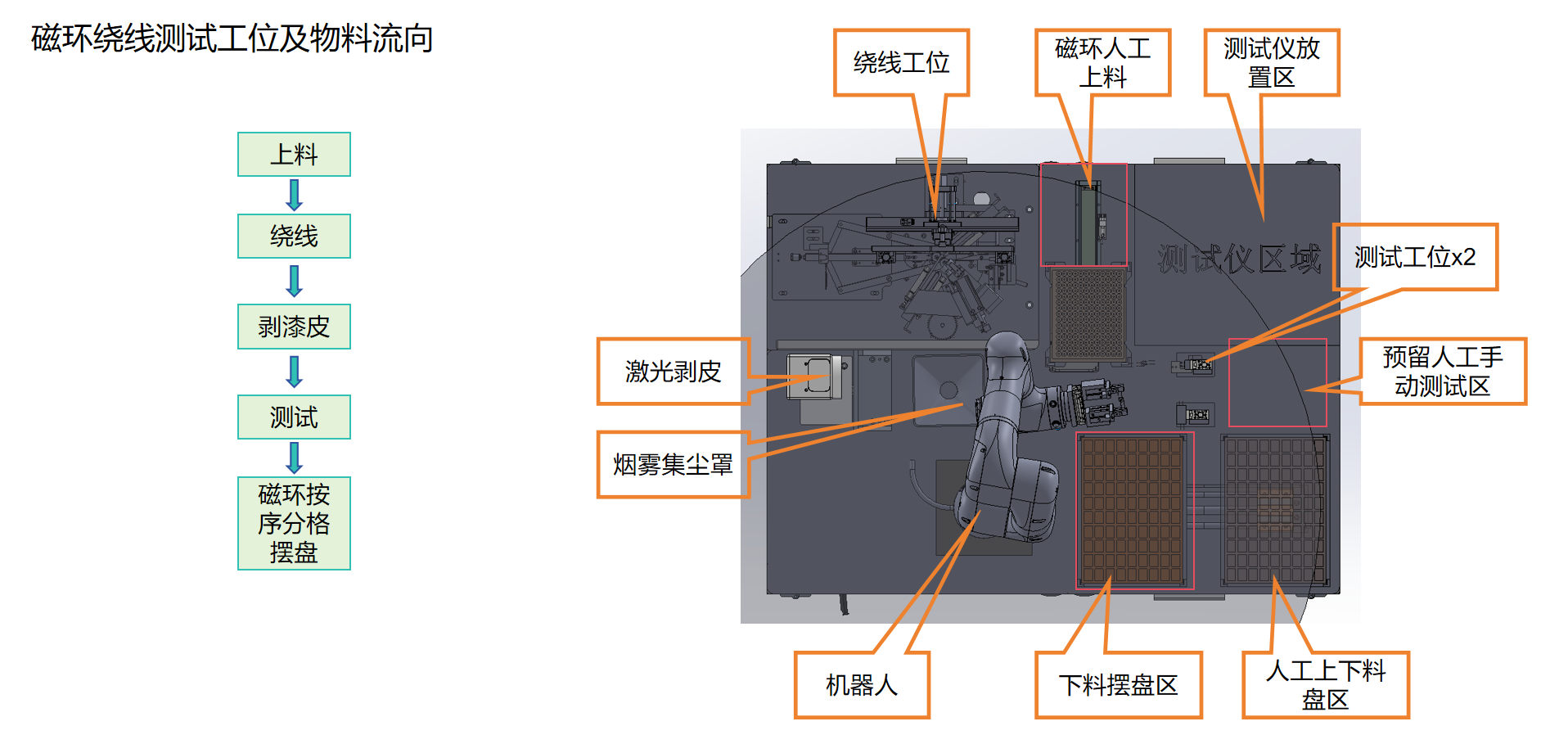 磁环绕线测试工位及物料流向

上料

绕线

剥漆皮

测试

磁环按序分格摆盘

绕线工位

磁环人工上料

测试仪放置区

测试仪区域

测试工位x2

激光剥皮

预留人工手动测试区

烟雾集尘罩

机器人

下料摆盘区

人工上下料盘区